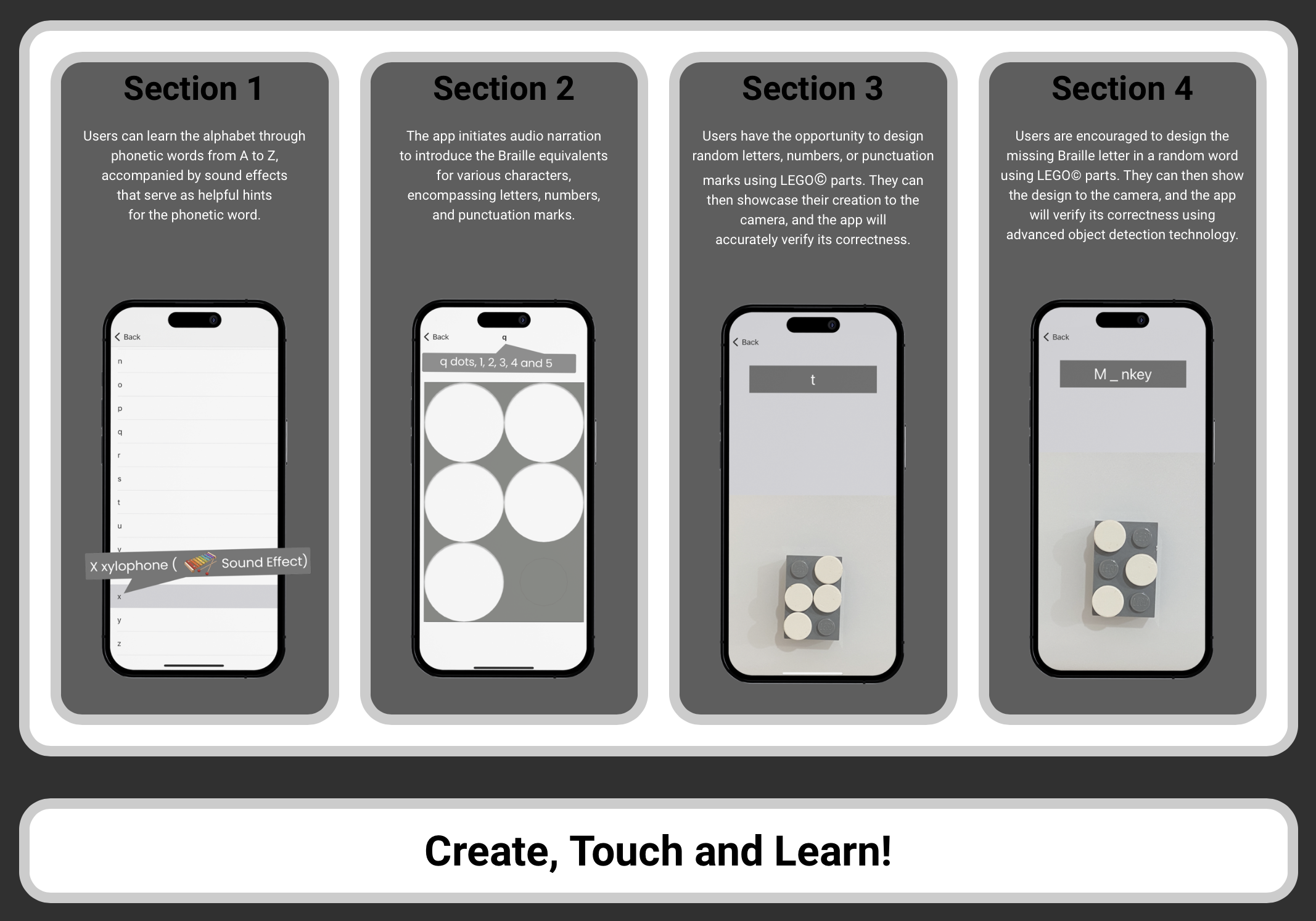 Section 1

Users can learn the alphabet through phonetic words from A to Z, accompanied by sound effects that serve as helpful hints for the phonetic word.

Back
n
o
p
q
r
s
t
u
v
X xylophone ( Sound Effect)
x
y
z

Section 2

The app initiates audio narration to introduce the Braille equivalents for various characters, encompassing letters, numbers, and punctuation marks.

Back
q
q dots, 1, 2, 3, 4 and 5

Section 3

Users have the opportunity to design random letters, numbers, or punctuation marks using LEGO© parts. They can then showcase their creation to the camera, and the app will accurately verify its correctness.

Back
t

Section 4

Users are encouraged to design the missing Braille letter in a random word using LEGO© parts. They can then show the design to the camera, and the app will verify its correctness using advanced object detection technology.

Back
M _ nkey

Create, Touch and Learn!